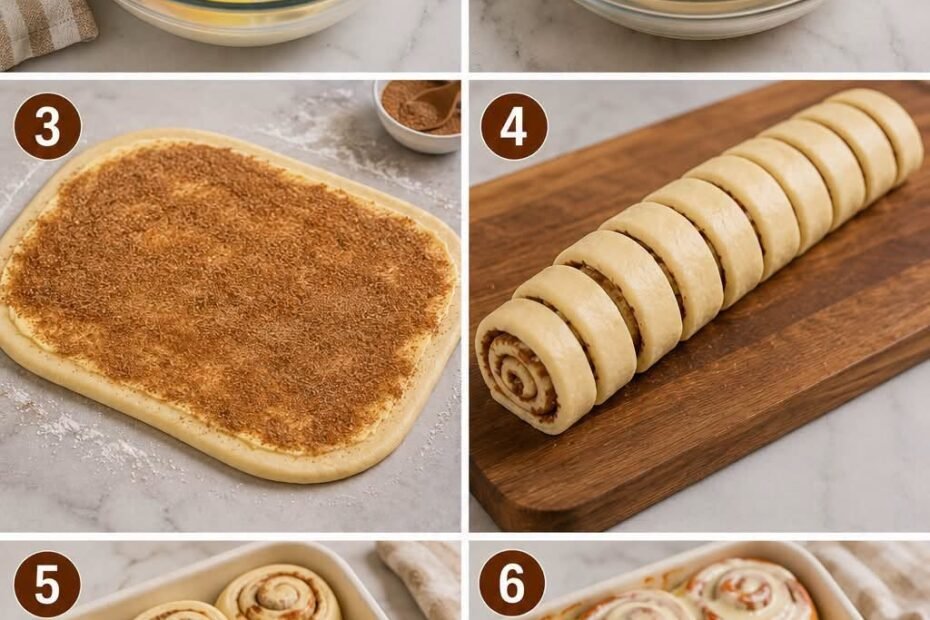 3

4

5

6