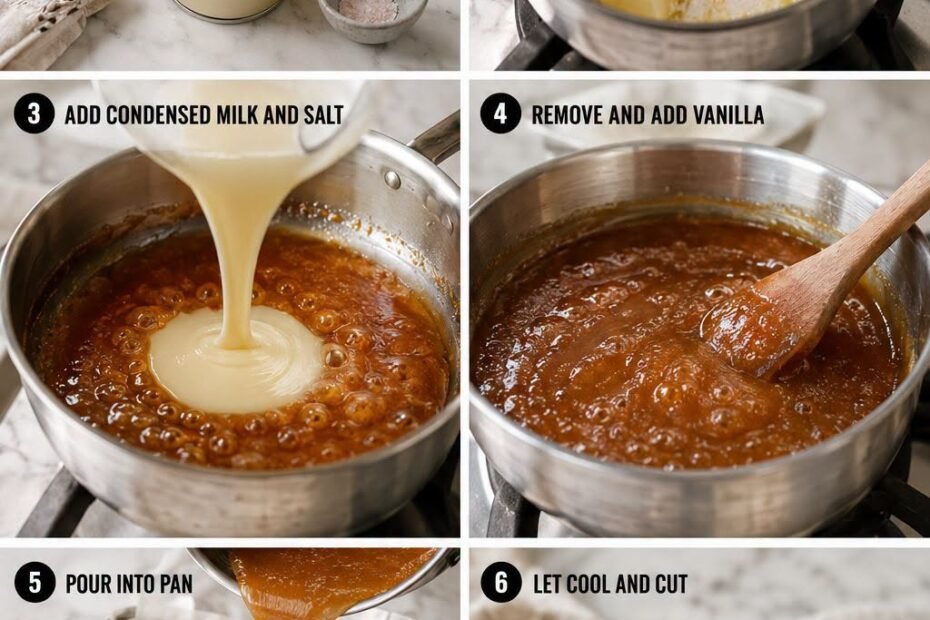 3 ADD CONDENSED MILK AND SALT

4 REMOVE AND ADD VANILLA

5 POUR INTO PAN

6 LET COOL AND CUT