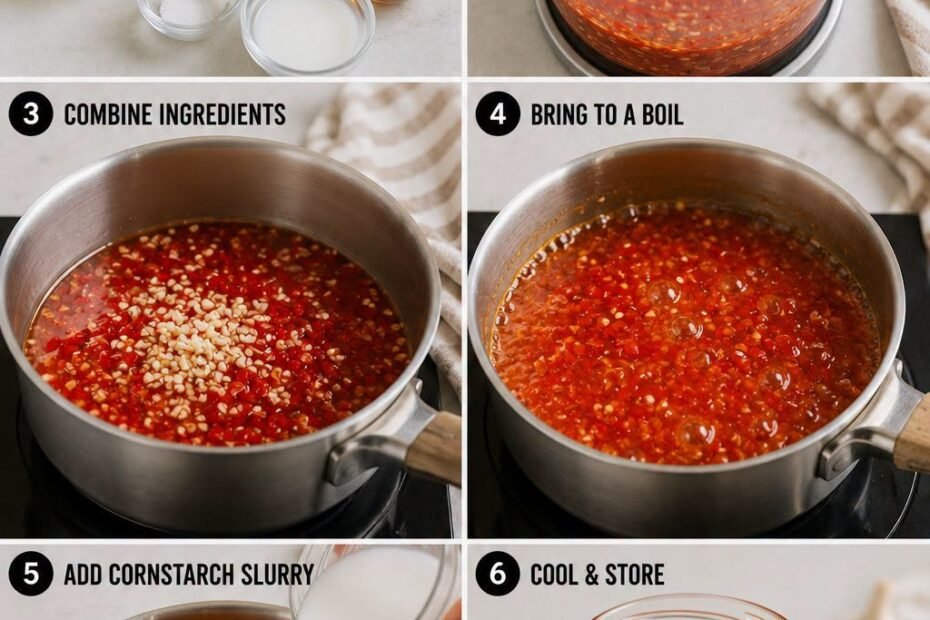 3 COMBINE INGREDIENTS

4 BRING TO A BOIL

5 ADD CORNSTARCH SLURRY

6 COOL & STORE